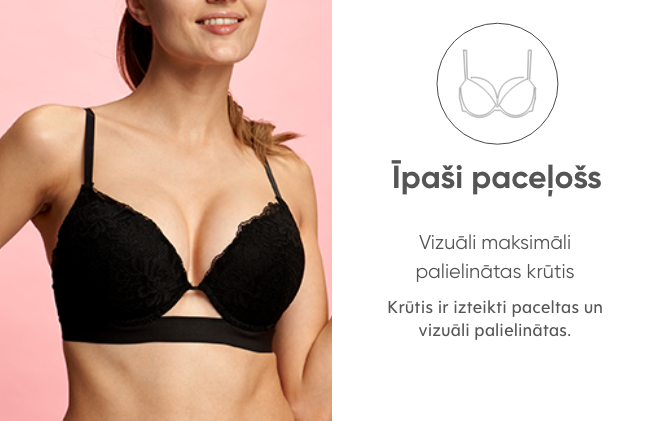 Īpaši paceļošs

Vizuāli maksimāli palielinātas krūtis

Krūtis ir izteikti paceltas un vizuāli palielinātas.