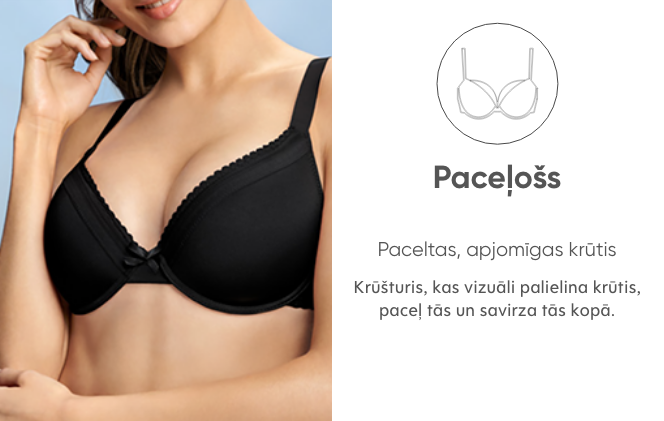 Paceļošs

Paceltas, apjomīgas krūtis

Krūšturis, kas vizuāli palielina krūtis, paceļ tās un savirza tās kopā.