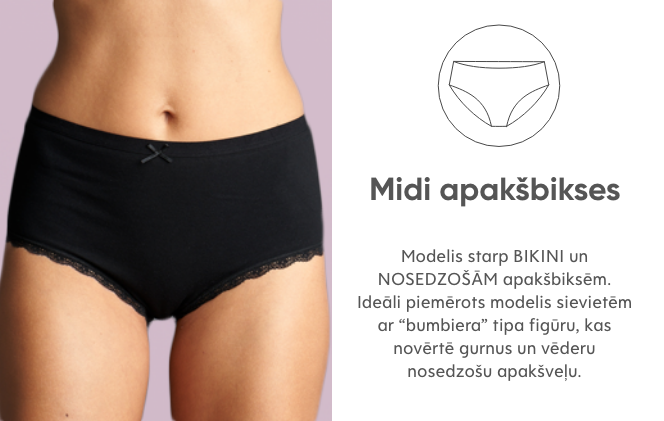 Midi apakšbikses

Modelis starp BIKINI un NOSEDZOŠĀM apakšbiksēm. Ideāli piemērots modelis sievietēm ar “bumbiera” tipa figūru, kas novērtē gurnus un vēderu nosedzošu apakšveļu.