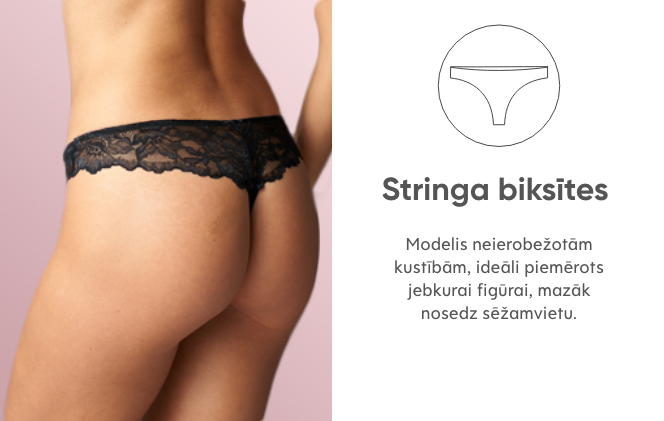 Stringa biksītes

Modelis neierobežotām kustībām, ideāli piemērots jebkurai figūrai, mazāk nosedz sēžamvietu.