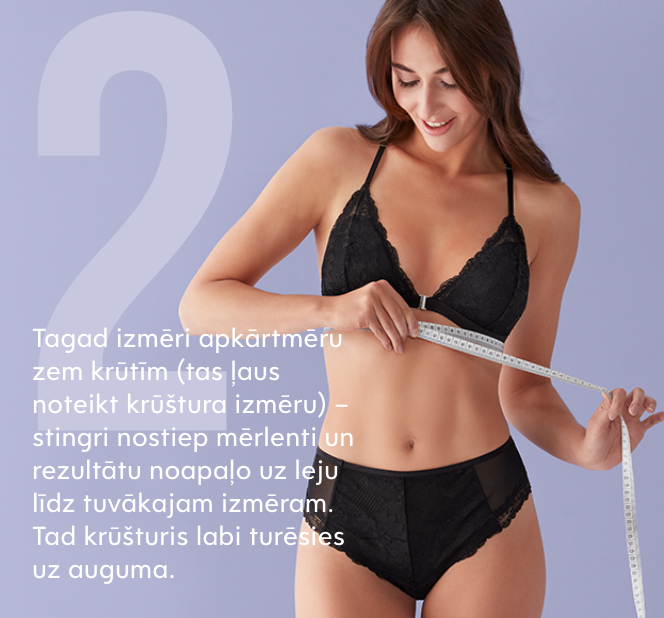 2

Tagad izmēri apkārtmēru zem krūtīm (tas ļaus noteikt krūštura izmēru) – stingri nostiep mērlenti un rezultātu noapaļo uz leju līdz tuvākajam izmēram. Tad krūšturis labi turēsies uz auguma.