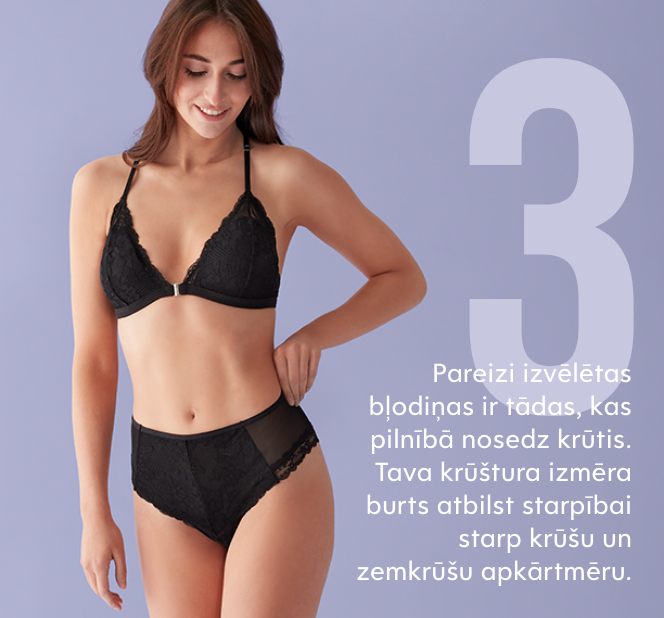 3

Pareizi izvēlētas bļodiņas ir tādas, kas pilnībā nosedz krūtis. Tava krūštura izmēra burts atbilst starpībai starp krūšu un zemkrūšu apkārtmēru.