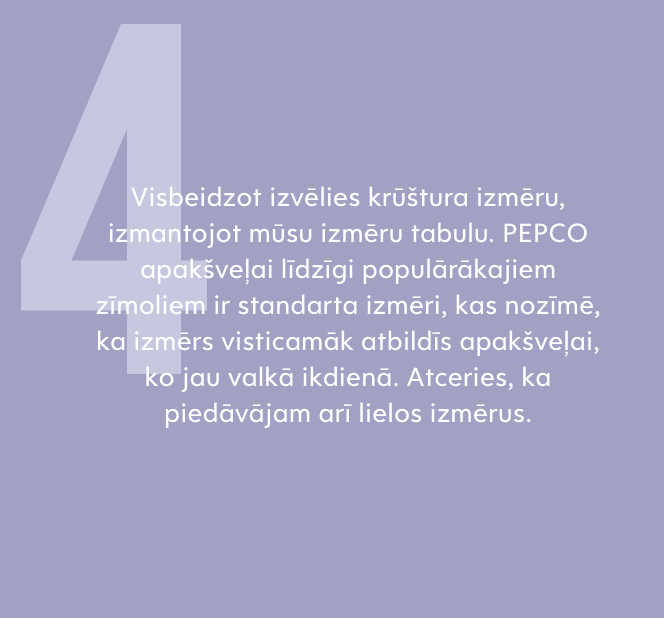 4

Visbeidzot izvēlies krūštura izmēru, izmantojot mūsu izmēru tabulu. PEPCO apakšveļai līdzīgi populārākajiem zīmoliem ir standarta izmēri, kas nozīmē, ka izmērs visticamāk atbildīs apakšveļai, ko jau valkā ikdienā. Atceries, ka piedāvājam arī lielos izmērus.