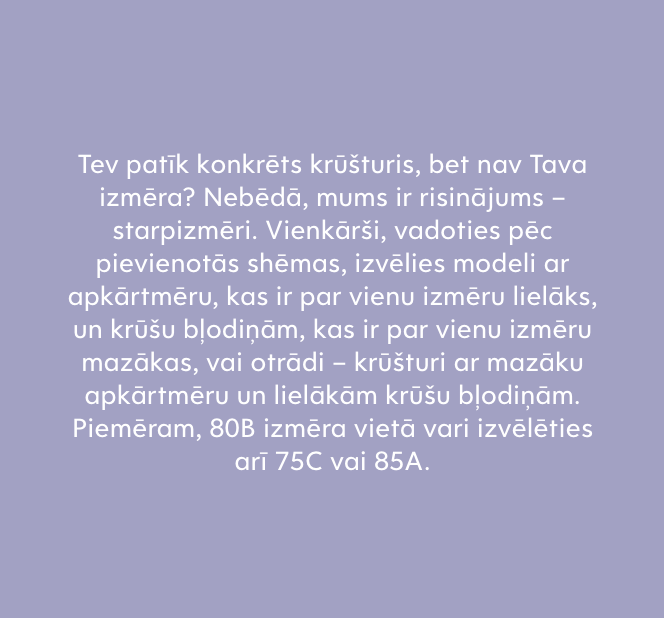 Tev patīk konkrēts krūšturis, bet nav Tava izmēra? Nebēdā, mums ir risinājums – starpizmēri. Vienkārši, vadoties pēc pievienotās shēmas, izvēlies modeli ar apkārtmēru, kas ir par vienu izmēru lielāks, un krūšu bļodiņām, kas ir par vienu izmēru mazākas, vai otrādi – krūšturi ar mazāku apkārtmēru un lielākām krūšu bļodiņām. Piemēram, 80B izmēra vietā vari izvēlēties arī 75C vai 85A.